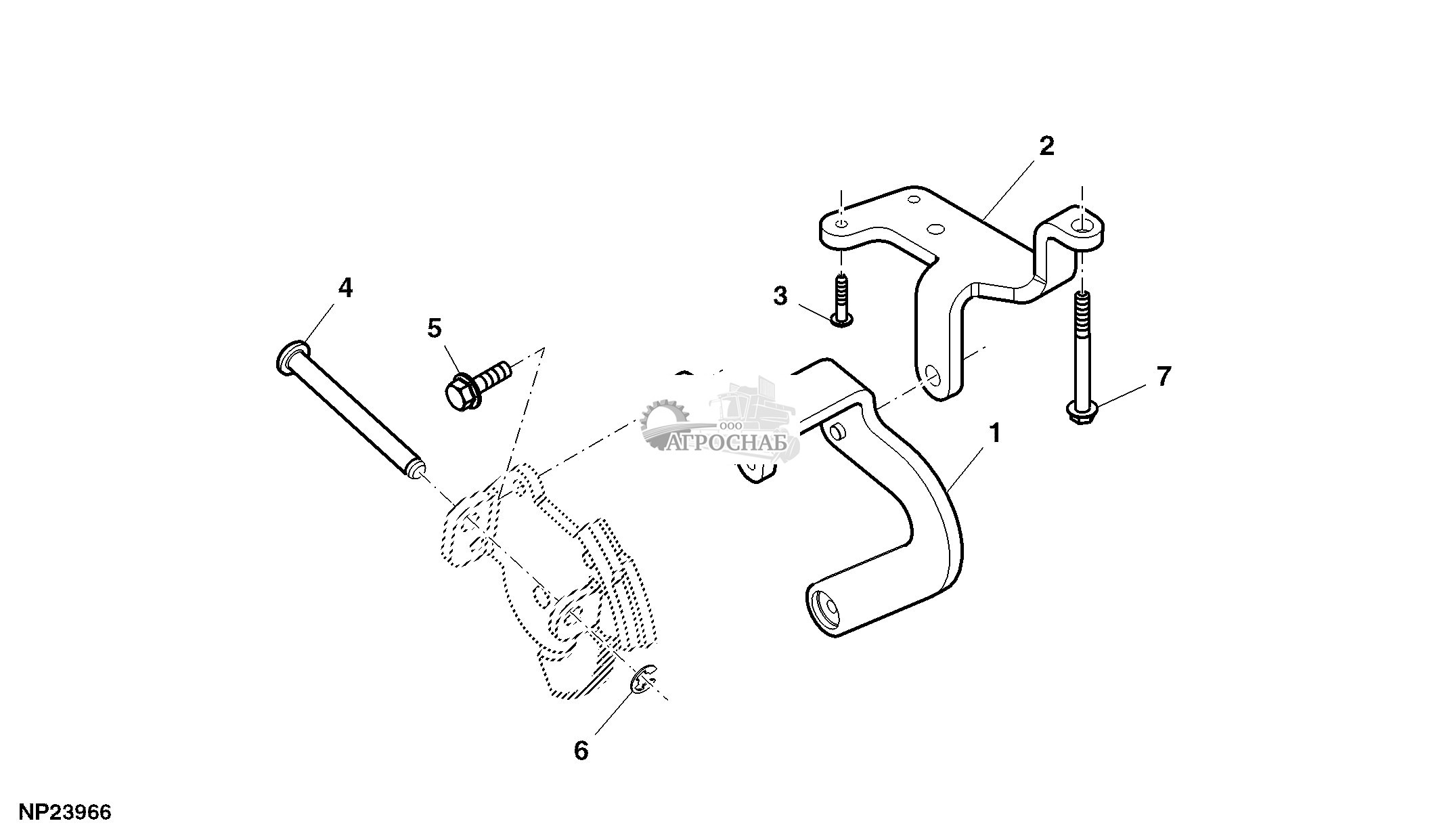 2

4

3

5

7

ООО
АГРОСНАБ

1

6

NP23966